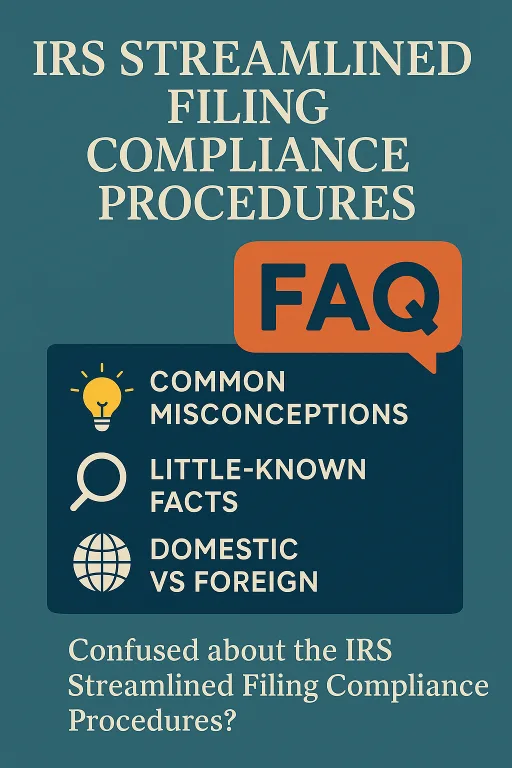 IRS STREAMLINED FILING COMPLIANCE PROCEDURES

FAQ

COMMON MISCONCEPTIONS

LITTLE-KNOWN FACTS

DOMESTIC VS FOREIGN

Confused about the IRS Streamlined Filing Compliance Procedures?